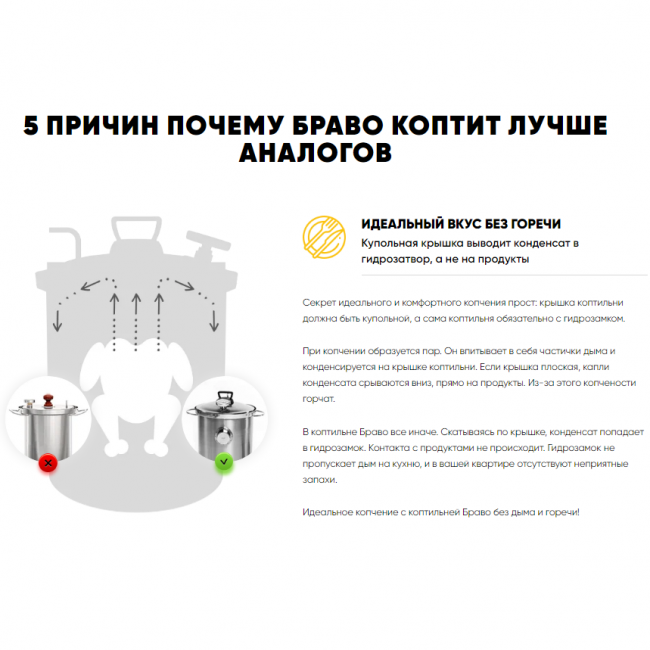 5 ПРИЧИН ПОЧЕМУ БРАВО КОПТИТ ЛУЧШЕ АНАЛОГОВ

ИДЕАЛЬНЫЙ ВКУС БЕЗ ГОРЕЧИ
Купольная крышка выводит конденсат в гидрозатвор, а не на продукты

Секрет идеального и комфортного копчения прост: крышка коптильни должна быть купольной, а сама коптильня обязательно с гидрозамком.

При копчении образуется пар. Он впитывает в себя частички дыма и конденсируется на крышке коптильни. Если крышка плоская, капли конденсата срываются вниз, прямо на продукты. Из-за этого копчености горчат.

В коптильне Браво все иначе. Скатываясь по крышке, конденсат попадает в гидрозамок. Контакта с продуктами не происходит. Гидрозамок не пропускает дым на кухню, и в вашей квартире отсутствуют неприятные запахи.

Идеальное копчение с коптильней Браво без дыма и горечи!