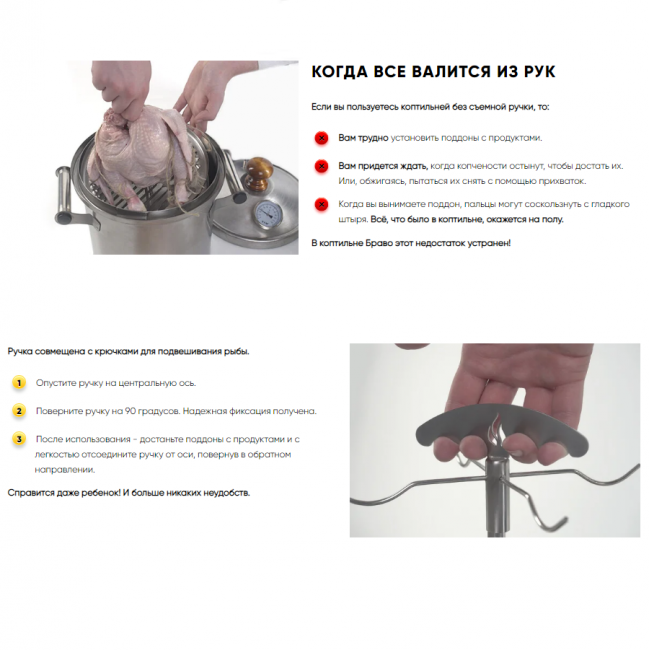 КОГДА ВСЕ ВАЛИТСЯ ИЗ РУК

Если вы пользуетесь коптильней без съемной ручки, то:

Вам трудно установить поддоны с продуктами.

Вам придется ждать, когда копчености остынут, чтобы достать их. Или, обжигаясь, пытаться их снять с помощью прихваток.

Когда вы вынимаете поддон, пальцы могут соскользнуть с гладкого штыря. Всё, что было в коптильне, окажется на полу.

В коптильне Браво этот недостаток устранен!

Ручка совмещена с крючками для подвешивания рыбы.

1 Опустите ручку на центральную ось.

2 Поверните ручку на 90 градусов. Надежная фиксация получена.

3 После использования - достаньте поддоны с продуктами и с легкостью отсоедините ручку от оси, повернув в обратном направлении.

Справится даже ребенок! И больше никаких неудобств.